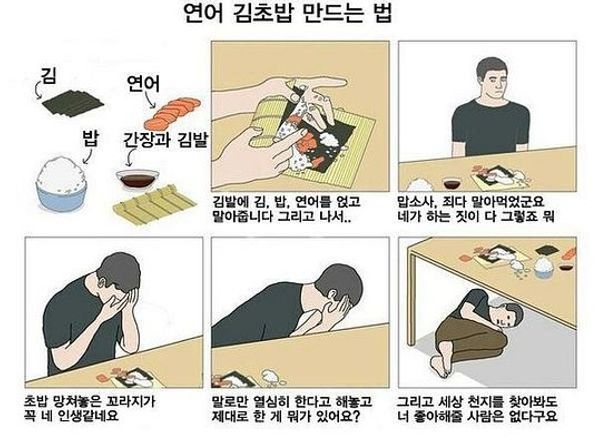 연어 김초밥 만드는 법

김

연어

밥

간장과 김발

김발에 김, 밥, 연어를 얹고 말아줍니다 그리고 나서..

맙소사, 죄다 말아먹었군요 네가 하는 짓이 다 그렇죠 뭐

초밥 망쳐놓은 꼬라지가 꼭 네 인생같네요

말로만 열심히 한다고 해놓고 제대로 한 게 뭐가 있어요?

그리고 세상 천지를 찾아봐도 너 좋아해줄 사람은 없다구요